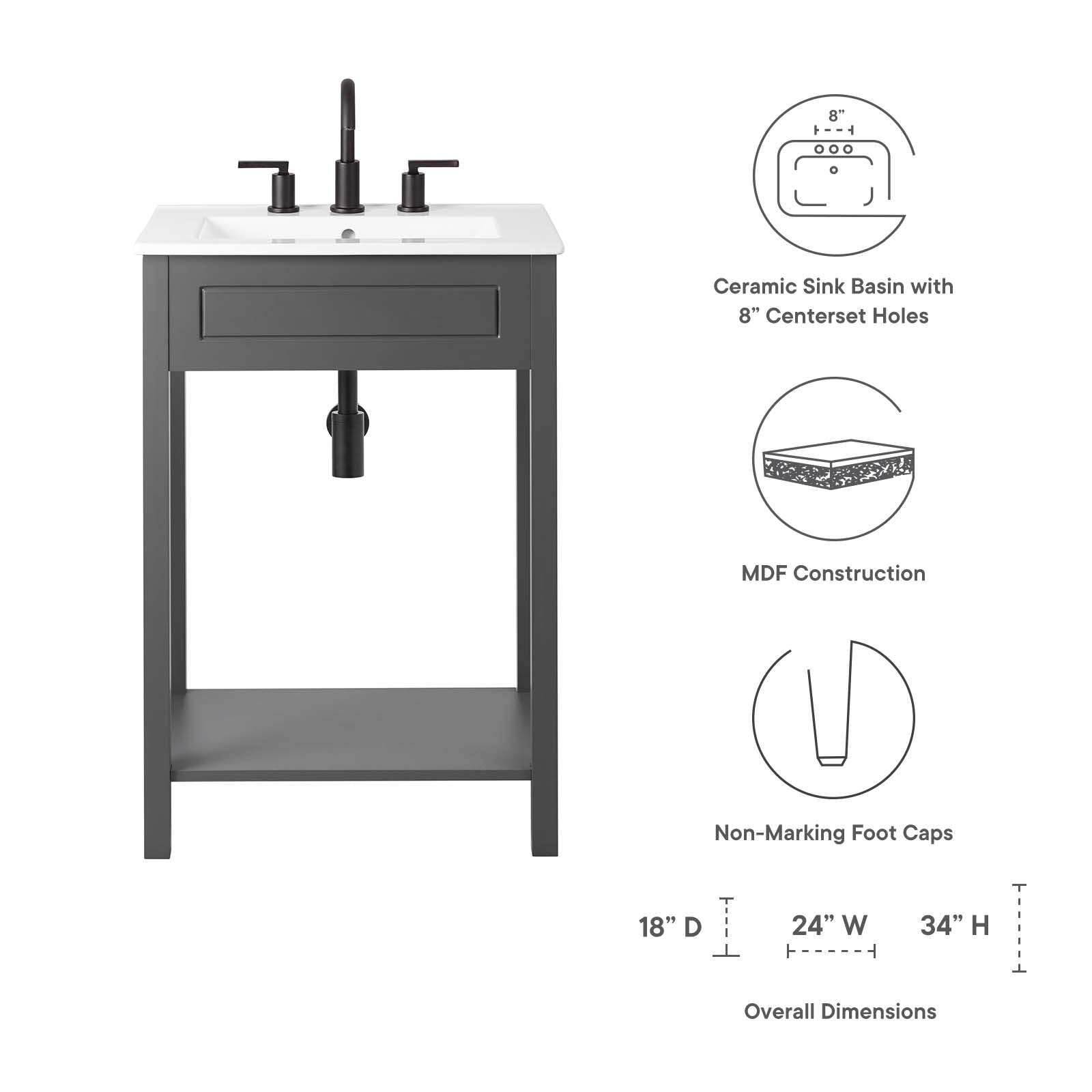 8”

Ceramic Sink Basin with 8” Centerset Holes

MDF Construction

Non-Marking Foot Caps

18” D

24” W

34” H

Overall Dimensions