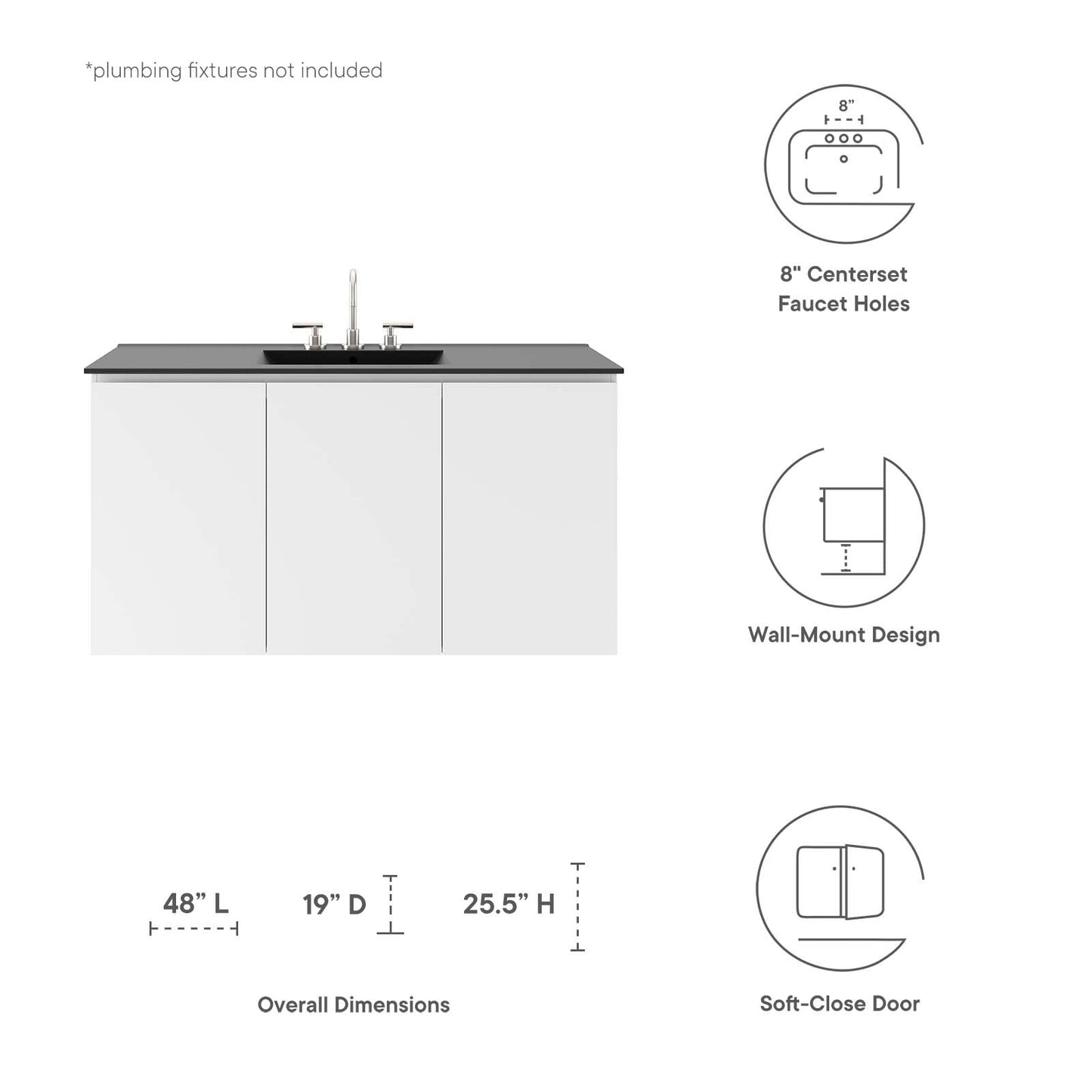 *plumbing fixtures not included

8”

8" Centerset Faucet Holes

Wall-Mount Design

48” L

19” D

25.5” H

Overall Dimensions

Soft-Close Door