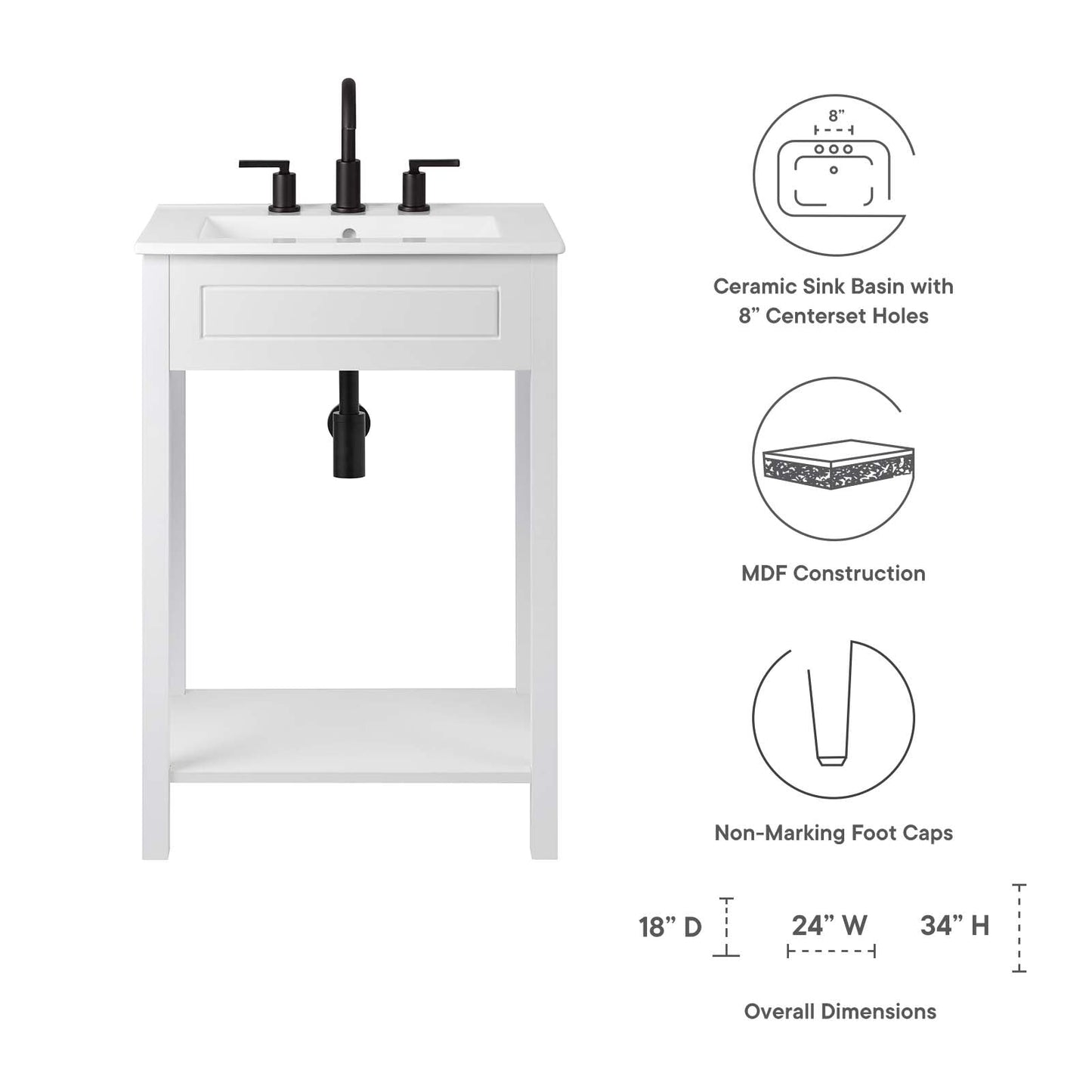 8”

Ceramic Sink Basin with 8” Centerset Holes

MDF Construction

Non-Marking Foot Caps

18” D

24” W

34” H

Overall Dimensions